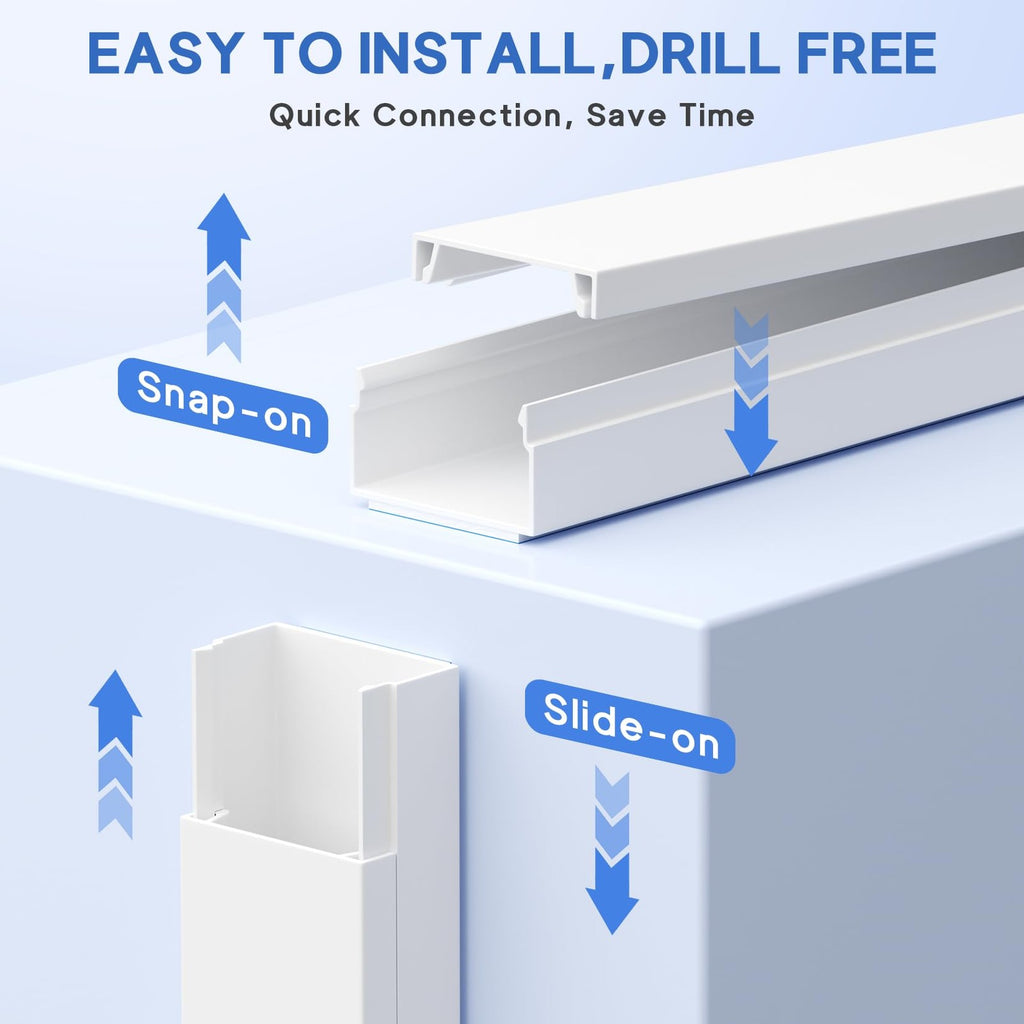 EASY TO INSTALL,DRILL FREE

Quick Connection, Save Time

Snap-on

Slide-on