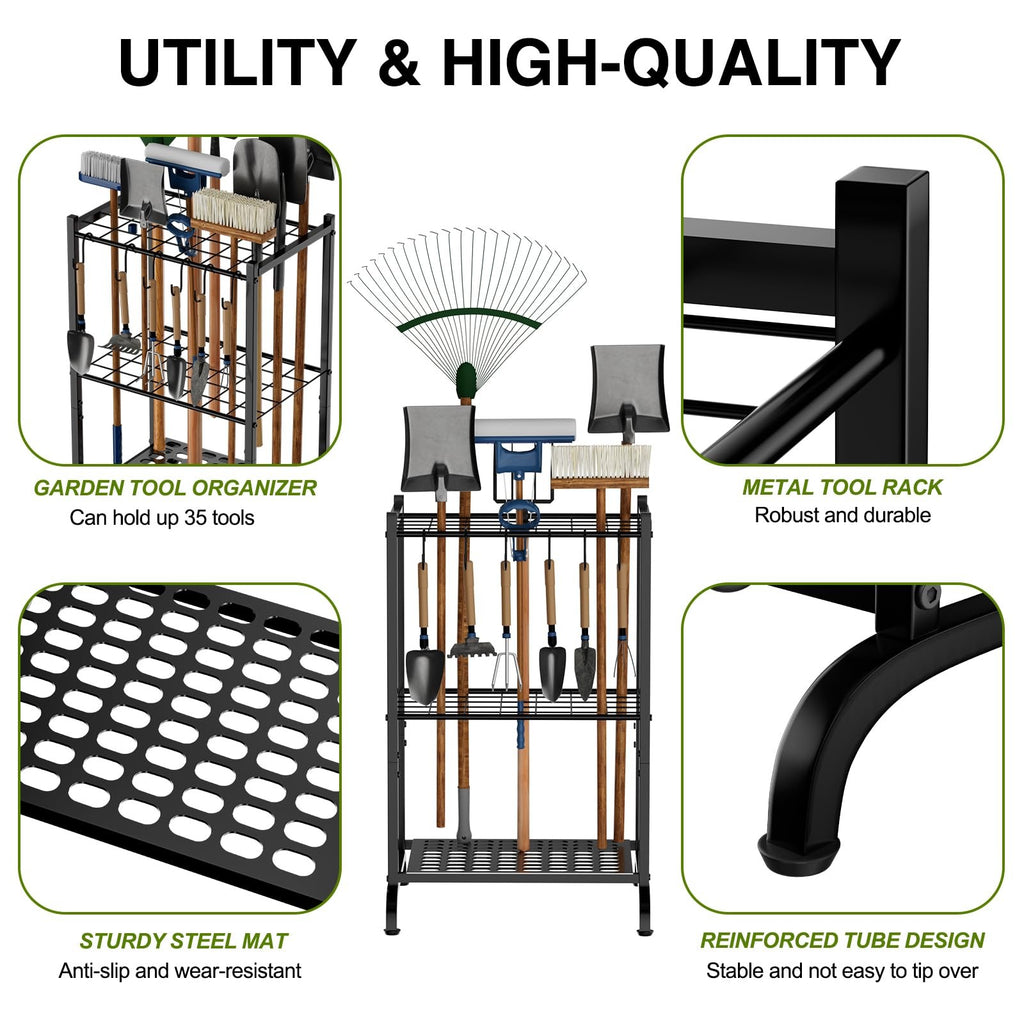 UTILITY & HIGH-QUALITY

GARDEN TOOL ORGANIZER
Can hold up 35 tools

METAL TOOL RACK
Robust and durable

STURDY STEEL MAT
Anti-slip and wear-resistant

REINFORCED TUBE DESIGN
Stable and not easy to tip over