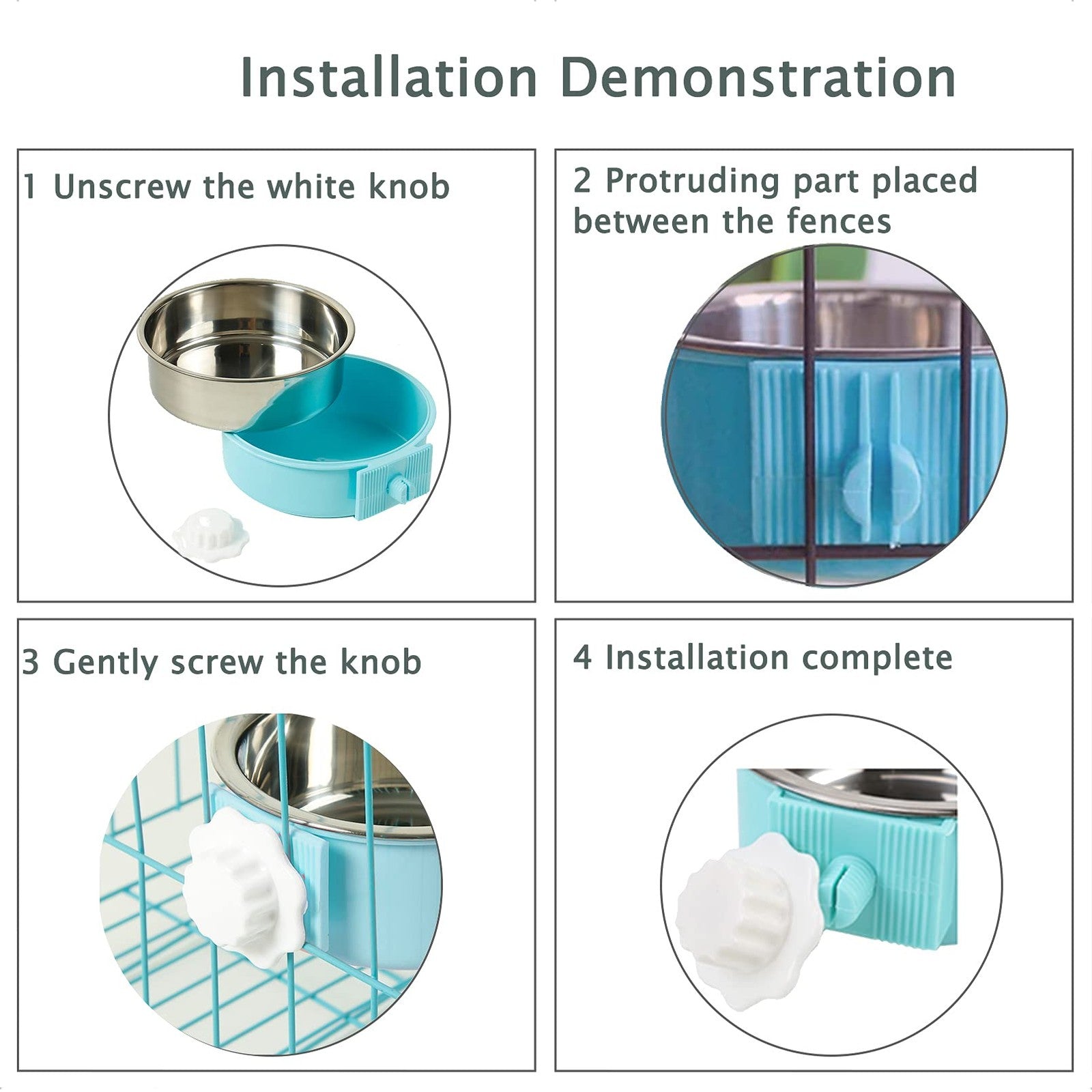 Installation Demonstration

1 Unscrew the white knob

2 Protruding part placed between the fences

3 Gently screw the knob

4 Installation complete